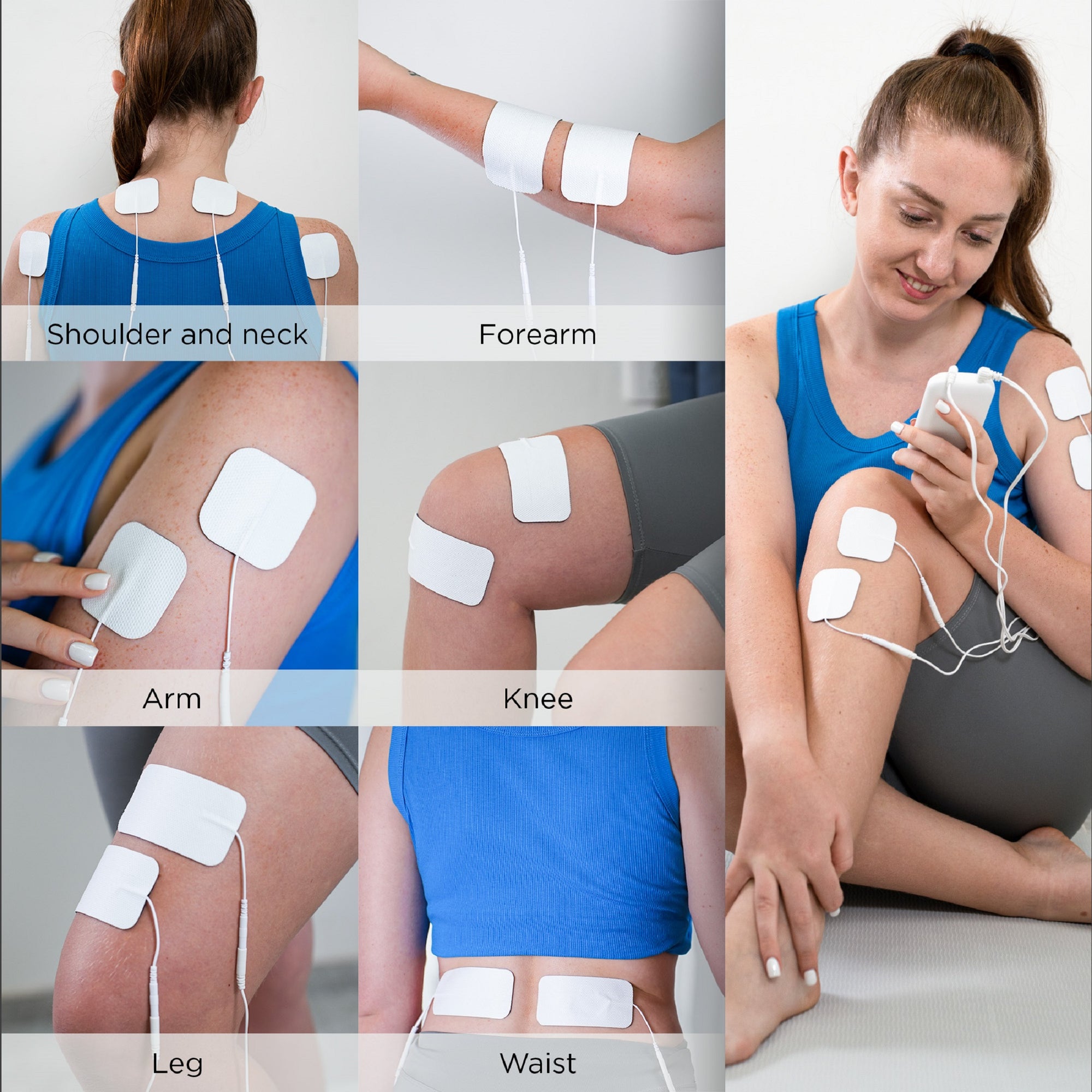 Shoulder and neck

Forearm

Arm

Knee

Leg

Waist