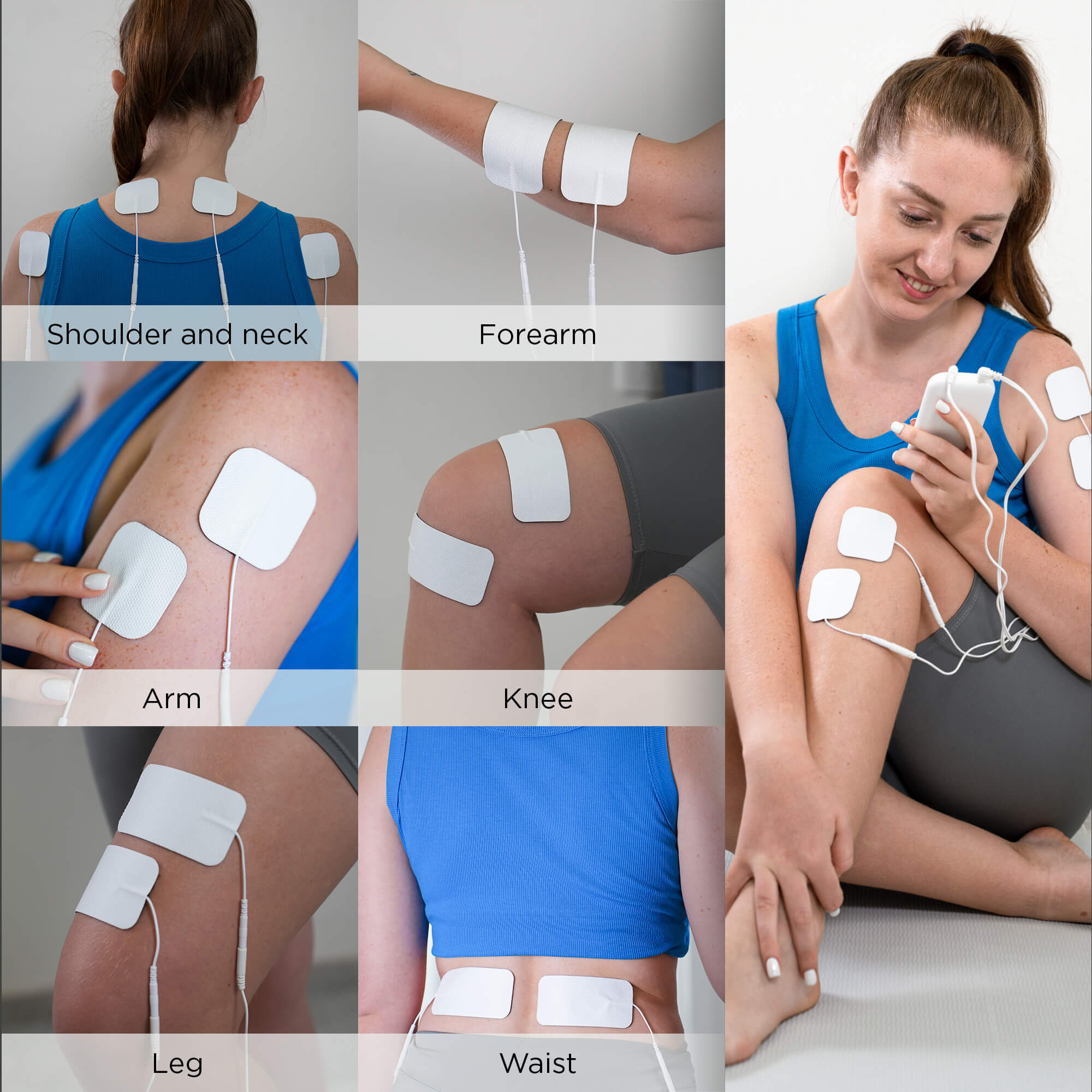 Shoulder and neck

Forearm

Arm

Knee

Leg

Waist